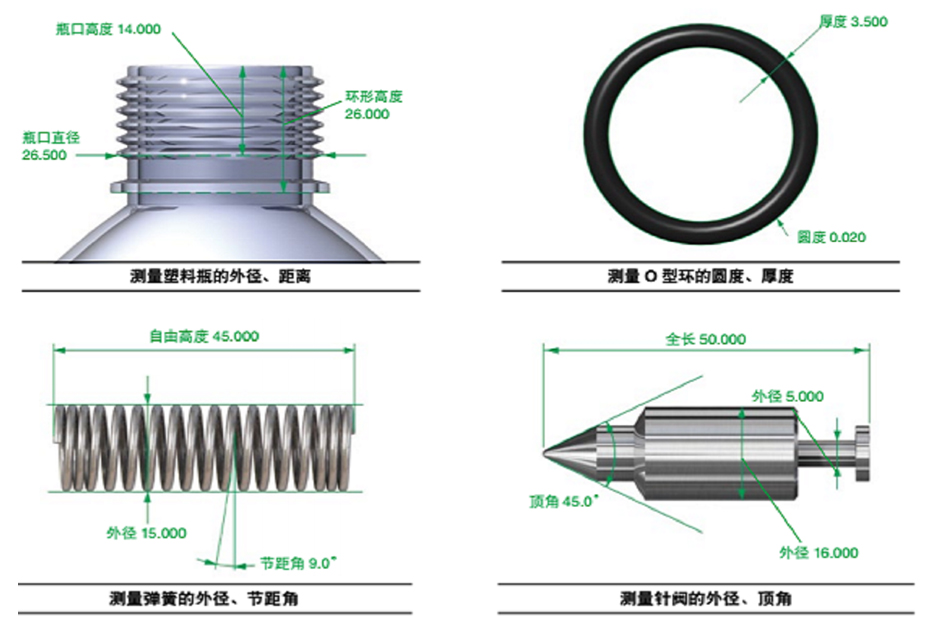 瓶口高度 14.000

环形高度 26.000

瓶口直径 26.500

测量塑料瓶的外径、距离

厚度 3.500

圆度 0.020

测量 O 型环的圆度、厚度

自由高度 45.000

外径 15.000

节距角 9.0°

测量弹簧的外径、节距角

全长 50.000

外径 5.000

顶角 45.0°

外径 16.000

测量针阀的外径、顶角